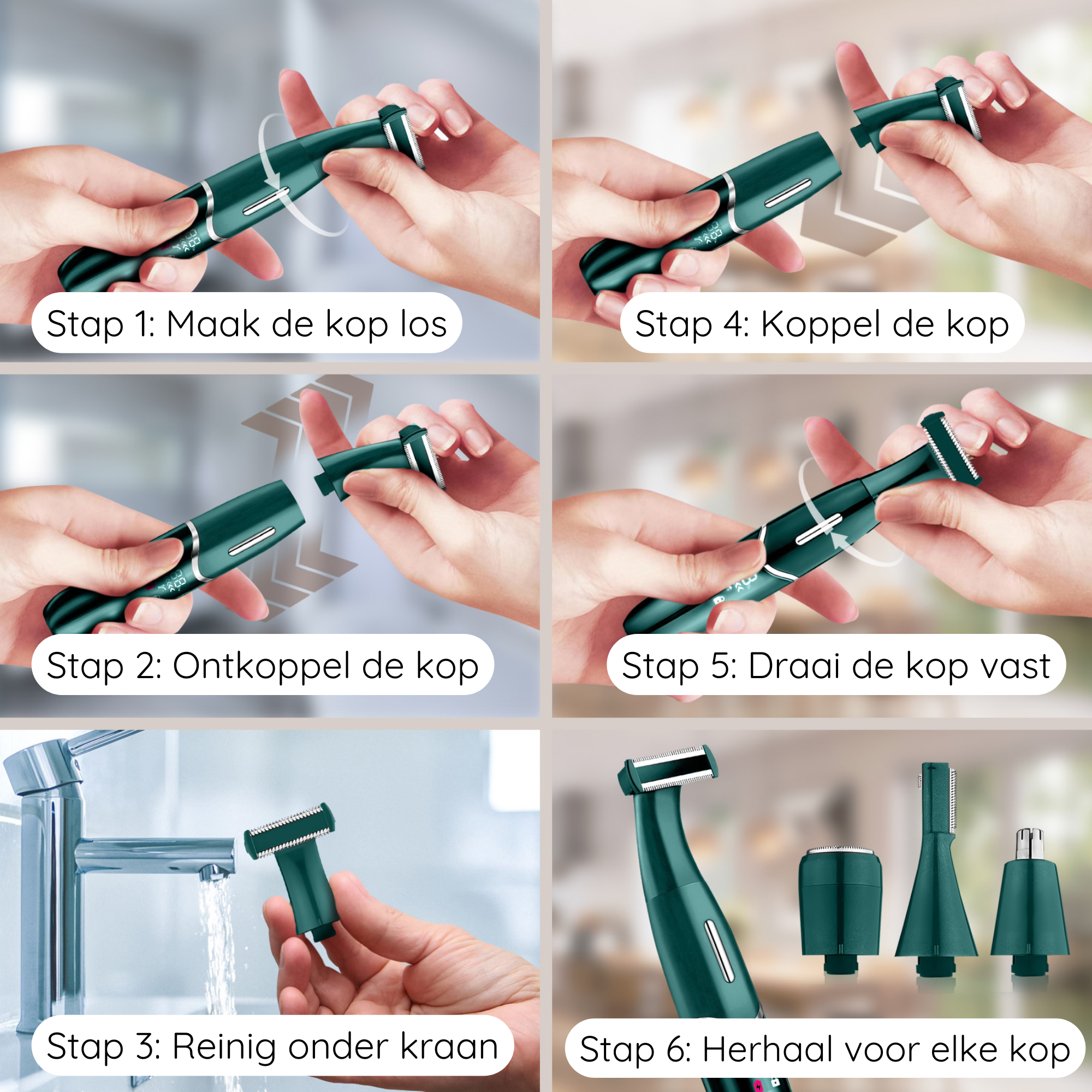 Stap 1: Maak de kop los

Stap 2: Ontkoppel de kop

Stap 3: Reinig onder kraan

Stap 4: Koppel de kop

Stap 5: Draai de kop vast

Stap 6: Herhaal voor elke kop